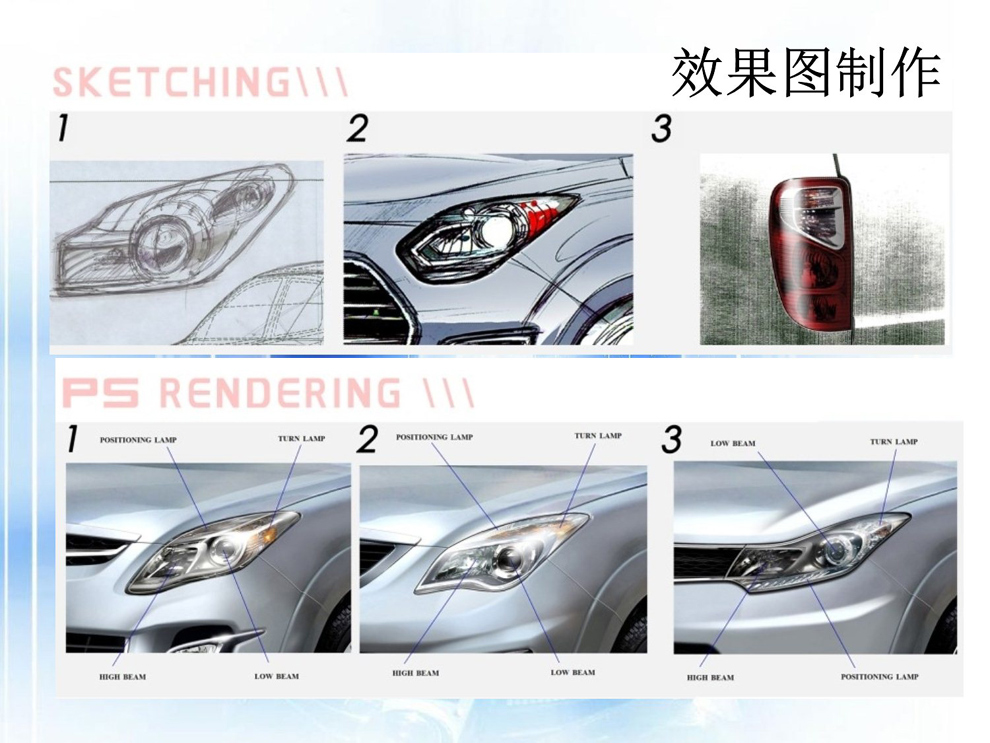 效果图制作

SKETCHING\\\

1

2

3

PS RENDERING \\\

1

POSITIONING LAMP

TURN LAMP

HIGH BEAM

LOW BEAM

2

POSITIONING LAMP

TURN LAMP

HIGH BEAM

LOW BEAM

3

LOW BEAM

TURN LAMP

HIGH BEAM

POSITIONING LAMP